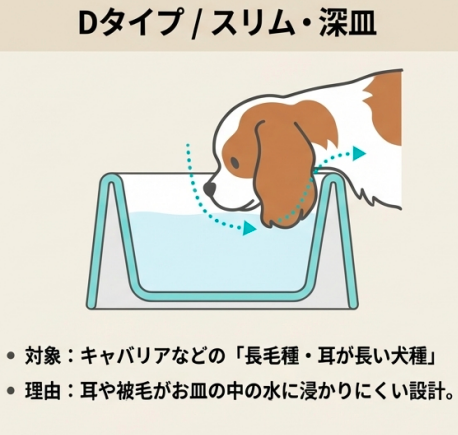 Dタイプ / スリム・深皿

• 対象：キャバリアなどの「長毛種・耳が長い犬種」

• 理由：耳や被毛がお皿の中の水に浸かりにくい設計。